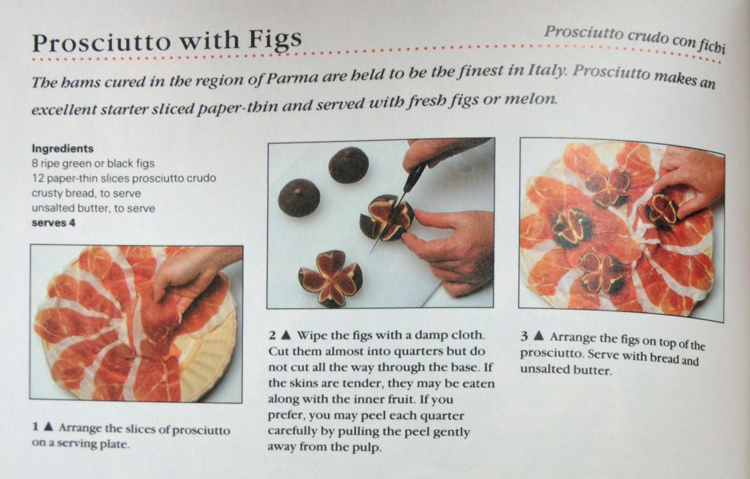 Prosciutto with Figs

Prosciutto crudo con fichi

The hams cured in the region of Parma are held to be the finest in Italy. Prosciutto makes an excellent starter sliced paper-thin and served with fresh figs or melon.

Ingredients
8 ripe green or black figs
12 paper-thin slices prosciutto crudo
crusty bread, to serve
unsalted butter, to serve
serves 4

1 ▲ Arrange the slices of prosciutto on a serving plate.

2 ▲ Wipe the figs with a damp cloth. Cut them almost into quarters but do not cut all the way through the base. If the skins are tender, they may be eaten along with the inner fruit. If you prefer, you may peel each quarter carefully by pulling the peel gently away from the pulp.

3 ▲ Arrange the figs on top of the prosciutto. Serve with bread and unsalted butter.